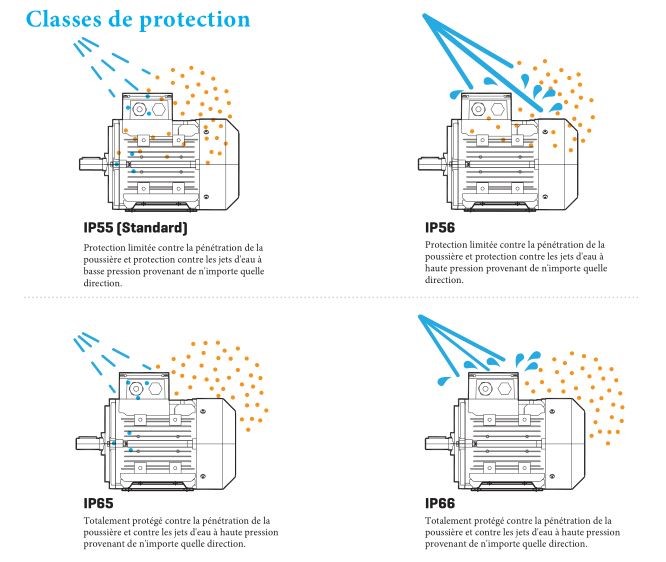 Classes de protection

IP55 (Standard)

Protection limitée contre la pénétration de la poussière et protection contre les jets d'eau à basse pression provenant de n'importe quelle direction.

IP56

Protection limitée contre la pénétration de la poussière et protection contre les jets d'eau à haute pression provenant de n'importe quelle direction.

IP65

Totalement protégé contre la pénétration de la poussière et contre les jets d'eau à haute pression provenant de n'importe quelle direction.

IP66

Totalement protégé contre la pénétration de la poussière et contre les jets d'eau à haute pression provenant de n'importe quelle direction.